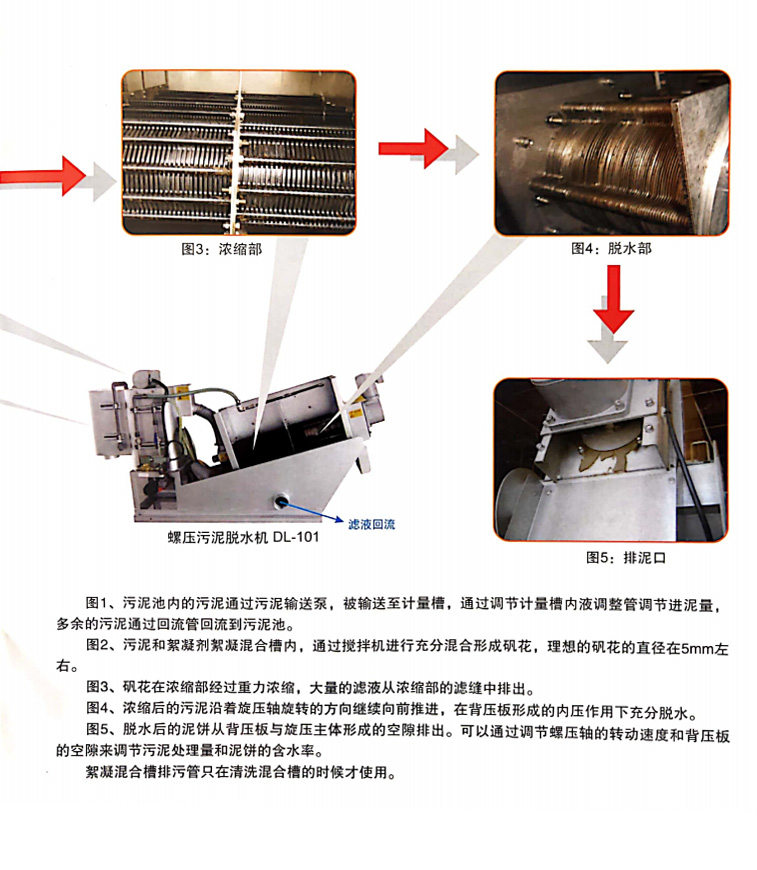 图3：浓缩部

图4：脱水部

滤液回流

螺压污泥脱水机 DL-101

图5：排泥口

图1、污泥池内的污泥通过污泥输送泵，被输送至计量槽，通过调节计量槽内液调整管调节进泥量，多余的污泥通过回流管回流到污泥池。

图2、污泥和絮凝剂絮凝混合槽内，通过搅拌机进行充分混合形成矾花，理想的矾花的直径在5mm左右。

图3、矾花在浓缩部经过重力浓缩，大量的滤液从浓缩部的滤缝中排出。

图4、浓缩后的污泥沿着旋压轴旋转的方向继续向前推进，在背压板形成的内压作用下充分脱水。

图5、脱水后的泥饼从背压板与旋压主体形成的空隙排出。可以通过调节螺压轴的转动速度和背压板的空隙来调节污泥处理量和泥饼的含水率。

絮凝混合槽排污管只在清洗混合槽的时候才使用。